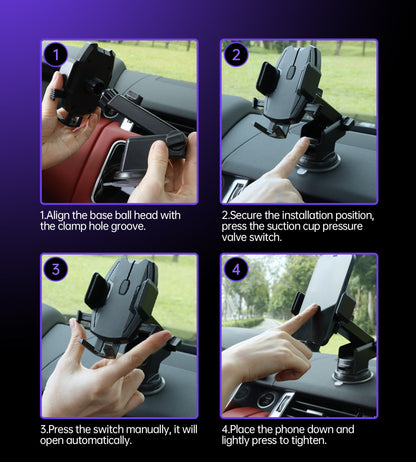 1

1.Align the base ball head with the clamp hole groove.

2

2.Secure the installation position, press the suction cup pressure valve switch.

3

3.Press the switch manually, it will open automatically.

4

4.Place the phone down and lightly press to tighten.