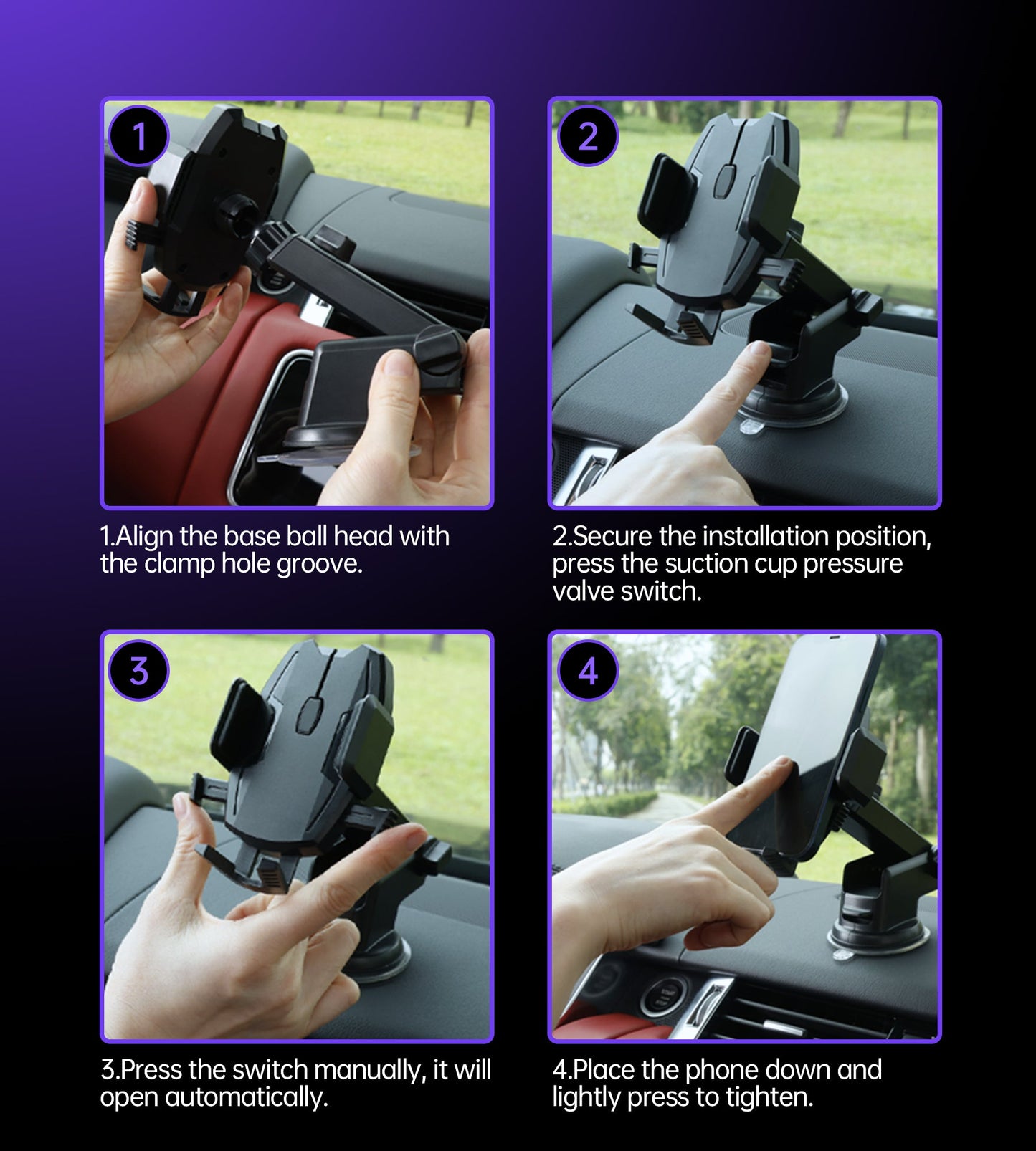 1

1.Align the base ball head with the clamp hole groove.

2

2.Secure the installation position, press the suction cup pressure valve switch.

3

3.Press the switch manually, it will open automatically.

4

4.Place the phone down and lightly press to tighten.