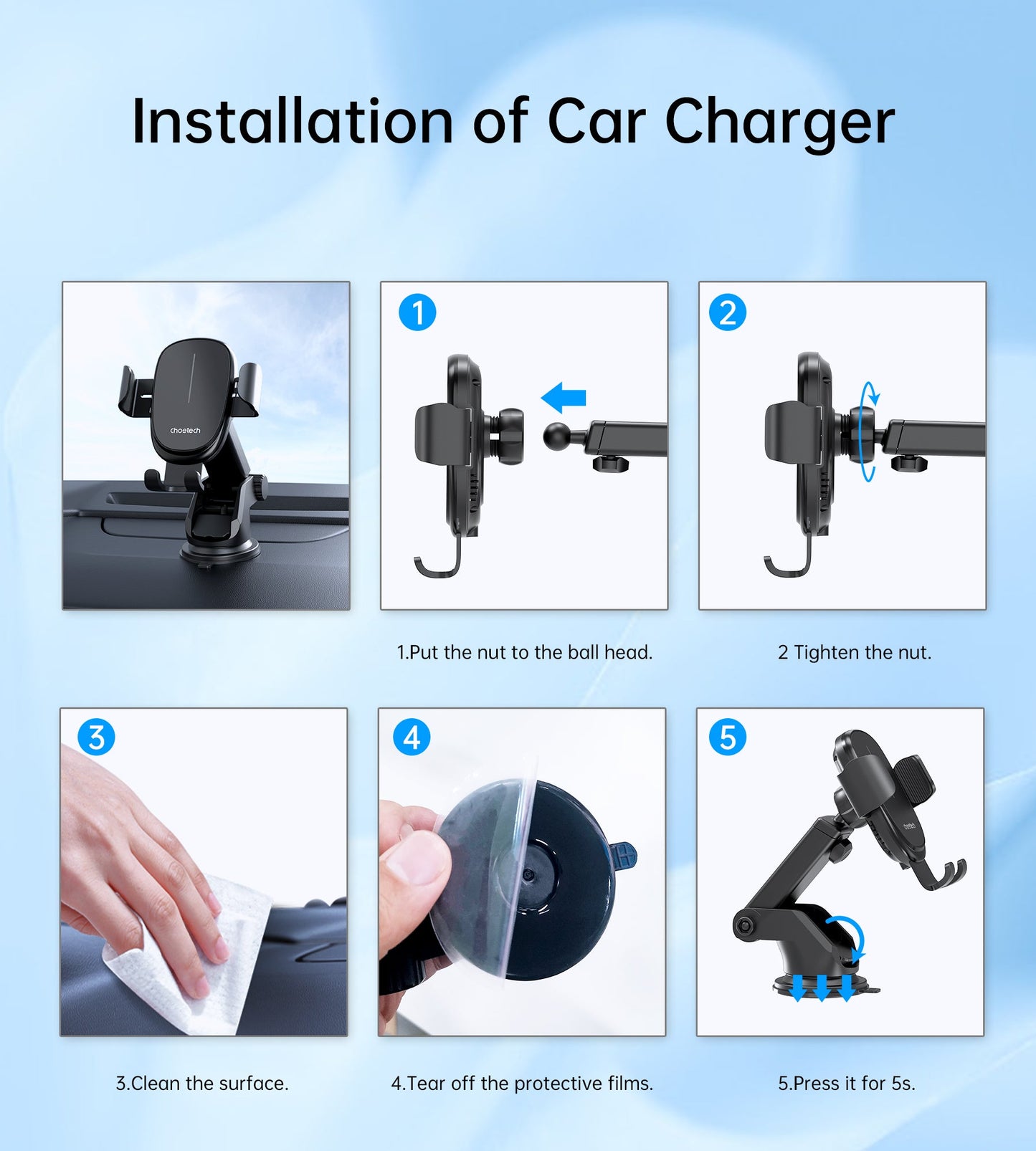 Installation of Car Charger

choetech

1

2

1.Put the nut to the ball head.

2 Tighten the nut.

3

4

5

choetech

3.Clean the surface.

4.Tear off the protective films.

5.Press it for 5s.